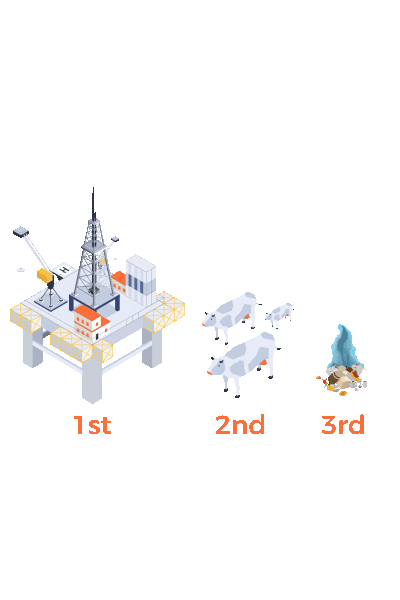 H

1st

2nd

3rd