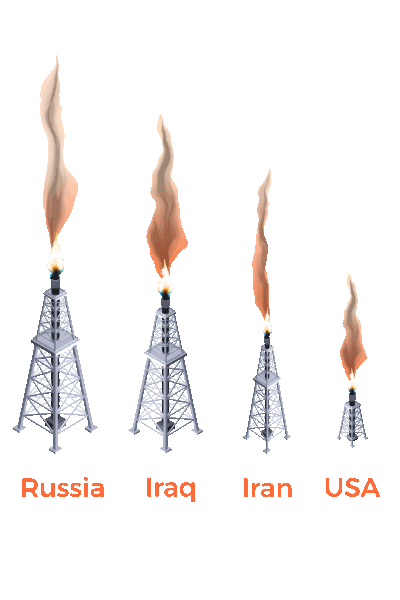 Russia Iraq Iran USA